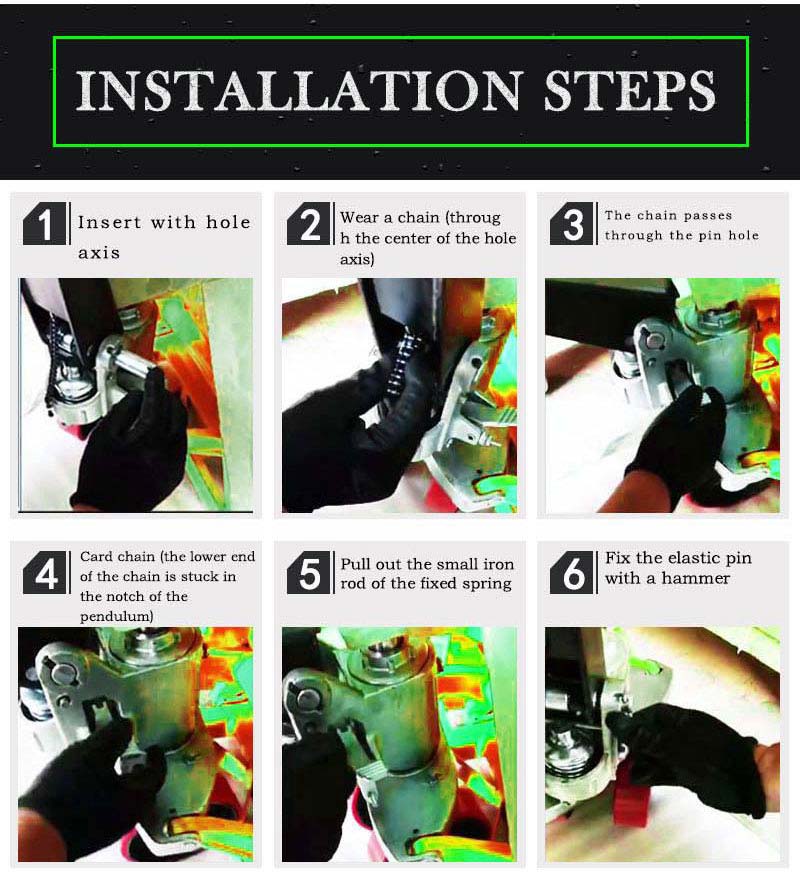 INSTALLATION STEPS

1 Insert with hole axis

2 Wear a chain (through the center of the hole axis)

3 The chain passes through the pin hole

4 Card chain (the lower end of the chain is stuck in the notch of the pendulum)

5 Pull out the small iron rod of the fixed spring

6 Fix the elastic pin with a hammer