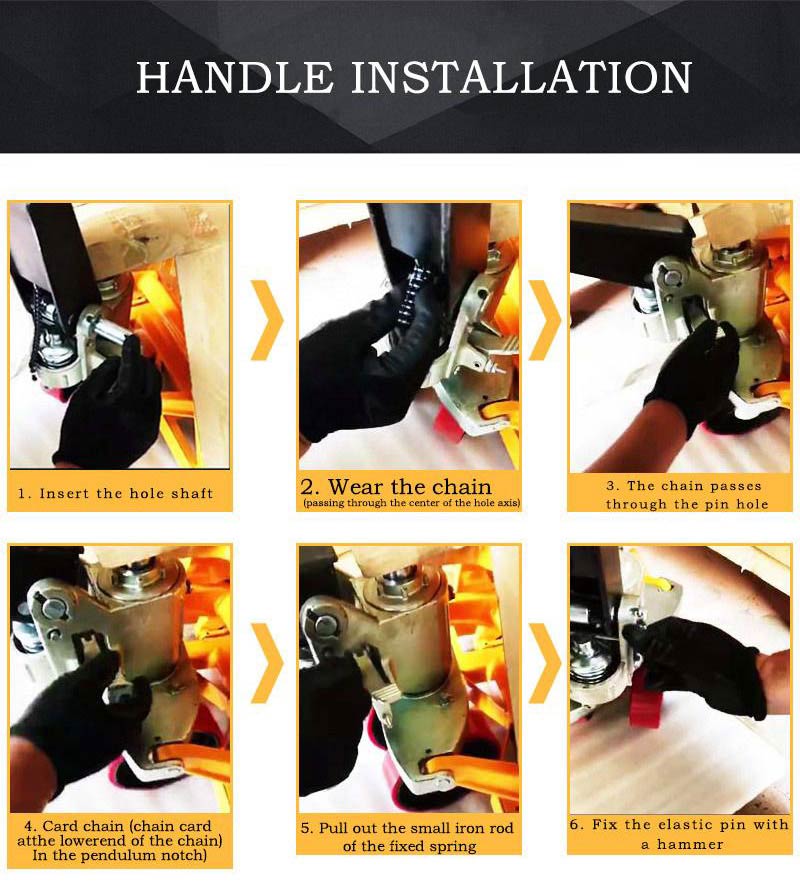 HANDLE INSTALLATION

1. Insert the hole shaft

2. Wear the chain
(passing through the center of the hole axis)

3. The chain passes through the pin hole

4. Card chain (chain card atthe lowerend of the chain) In the pendulum notch)

5. Pull out the small iron rod of the fixed spring

6. Fix the elastic pin with a hammer