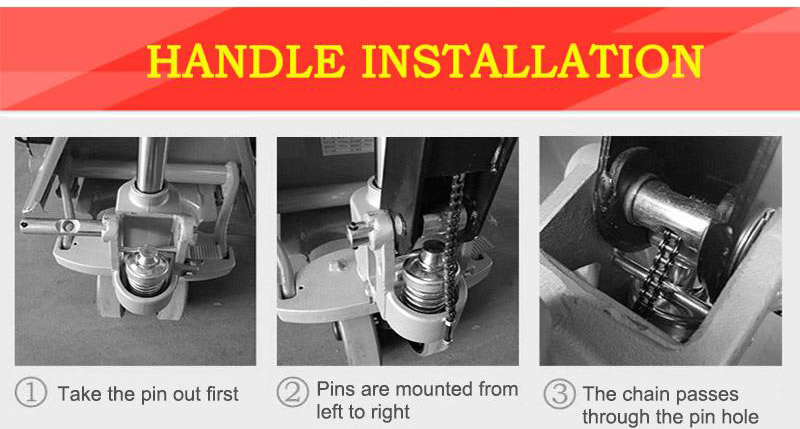 HANDLE INSTALLATION

① Take the pin out first

② Pins are mounted from left to right

③ The chain passes through the pin hole