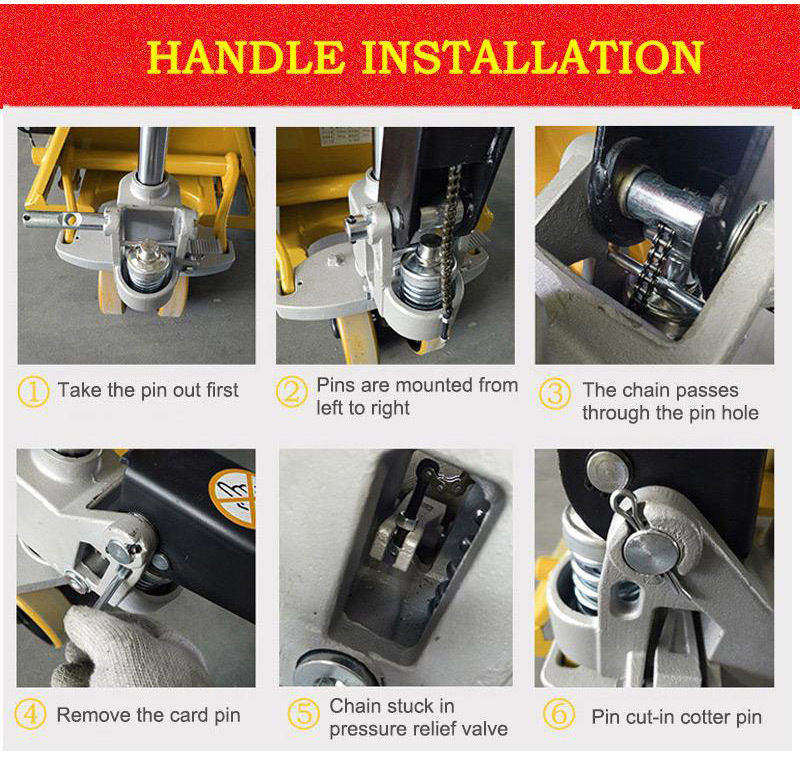 HANDLE INSTALLATION

① Take the pin out first

② Pins are mounted from left to right

③ The chain passes through the pin hole

④ Remove the card pin

⑤ Chain stuck in pressure relief valve

⑥ Pin cut-in cotter pin