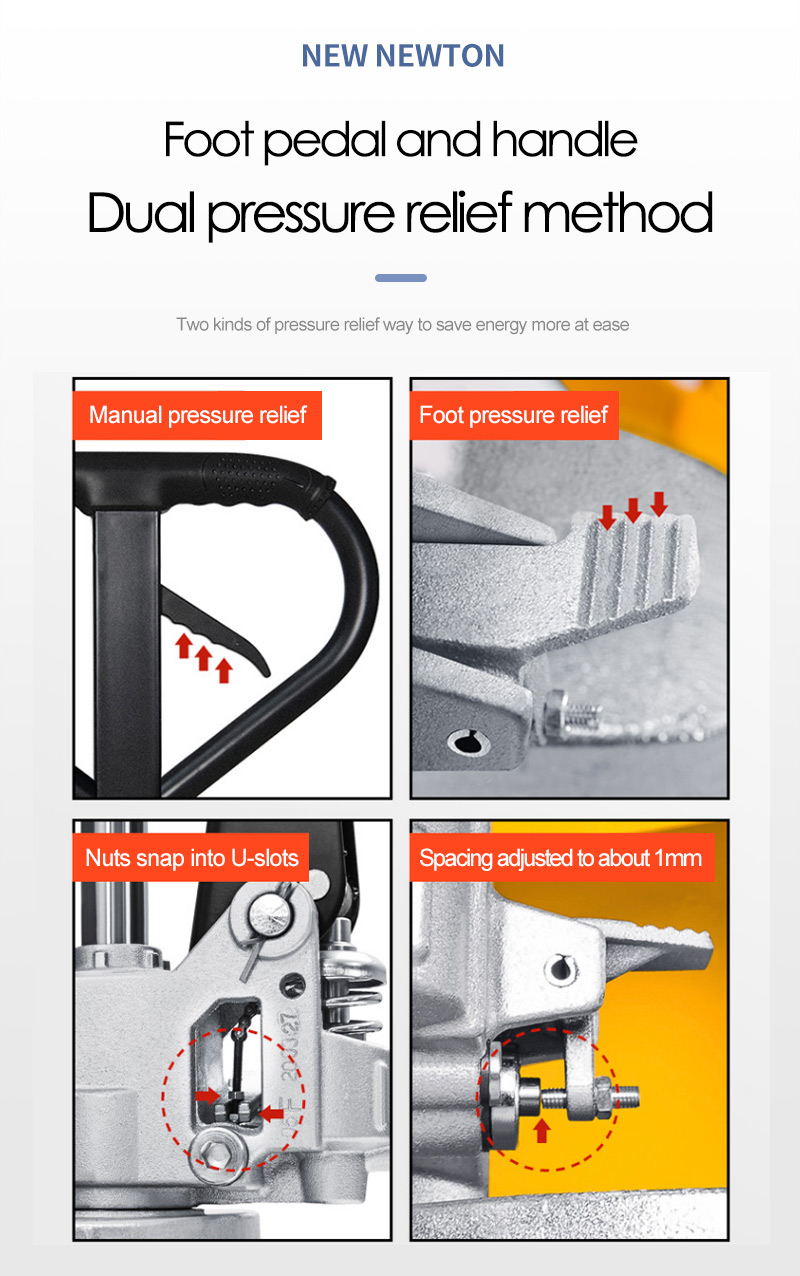 NEW NEWTON

Foot pedal and handle
Dual pressure relief method

Two kinds of pressure relief way to save energy more at ease

Manual pressure relief

Foot pressure relief

Nuts snap into U-slots

Spacing adjusted to about 1mm